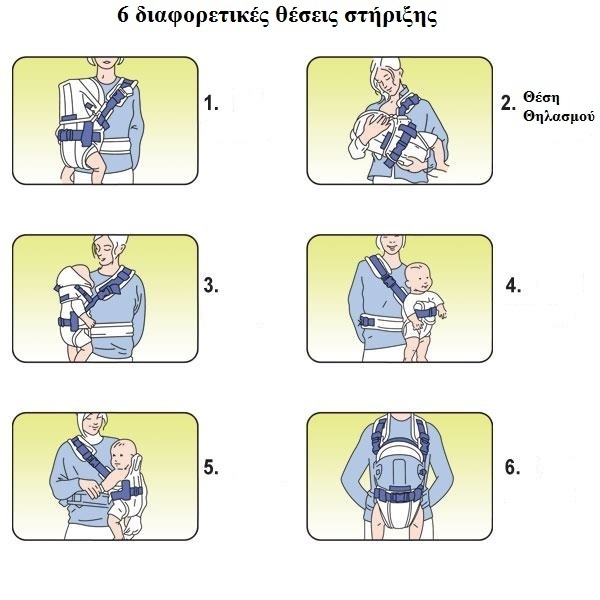 6 διαφορετικές θέσεις στήριξης

1.

2. Θέση Θηλασμού

3.

4.

5.

6.