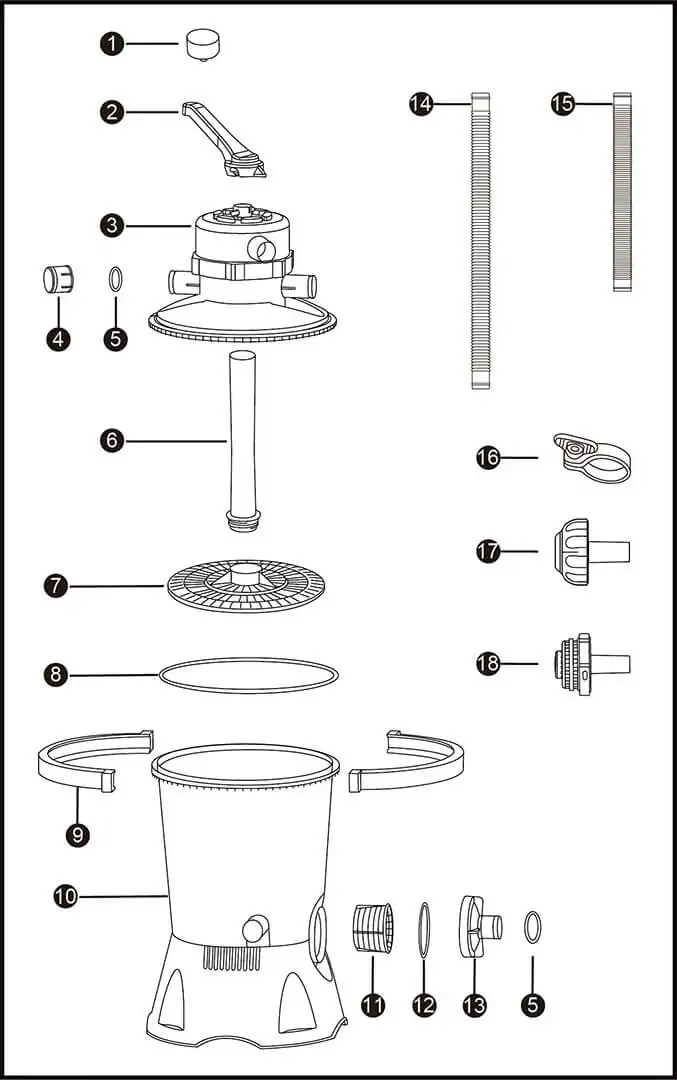 1
2
3
4
5
6
7
8
9
10
11
12
13
5
14
15
16
17
18