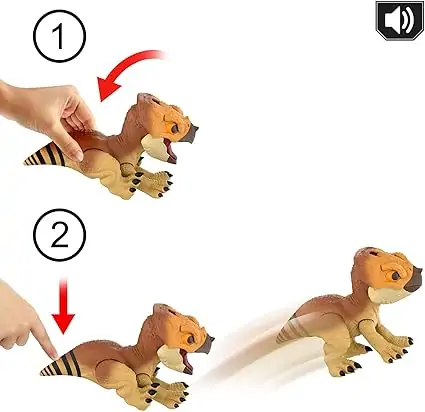 1

2