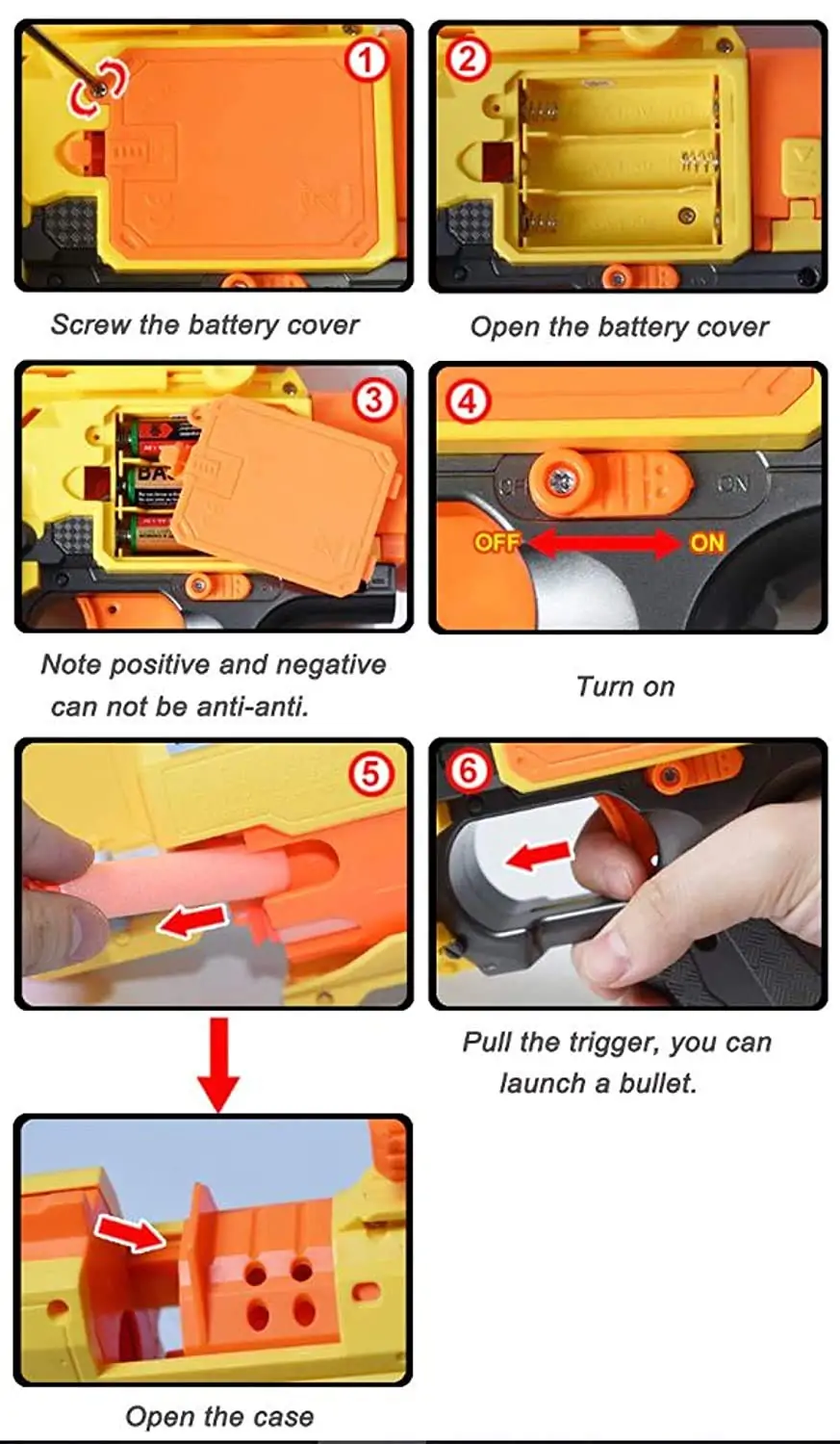 1
Screw the battery cover

2
Open the battery cover

3
Note positive and negative can not be anti-anti.

4
OFF
ON
OFF
ON
Turn on

5

6
Pull the trigger, you can launch a bullet.

Open the case