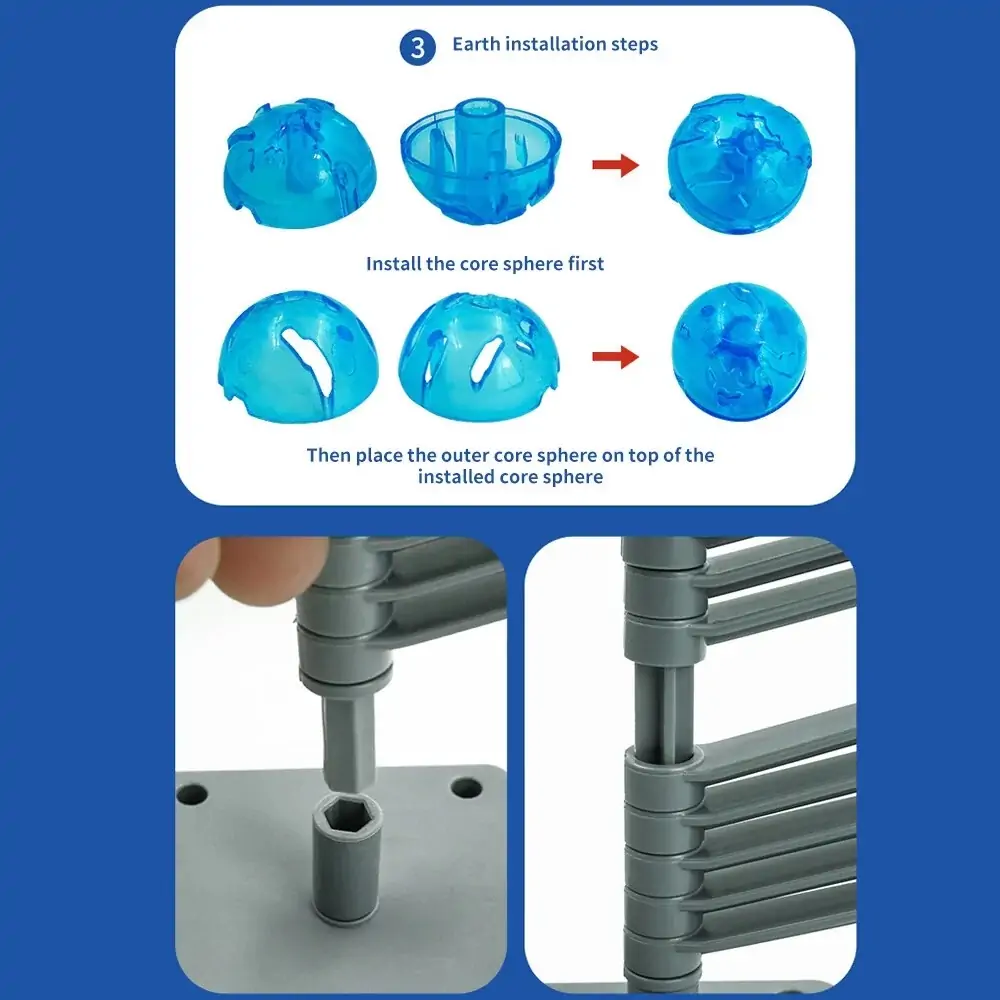 3 Earth installation steps

Install the core sphere first

Then place the outer core sphere on top of the installed core sphere