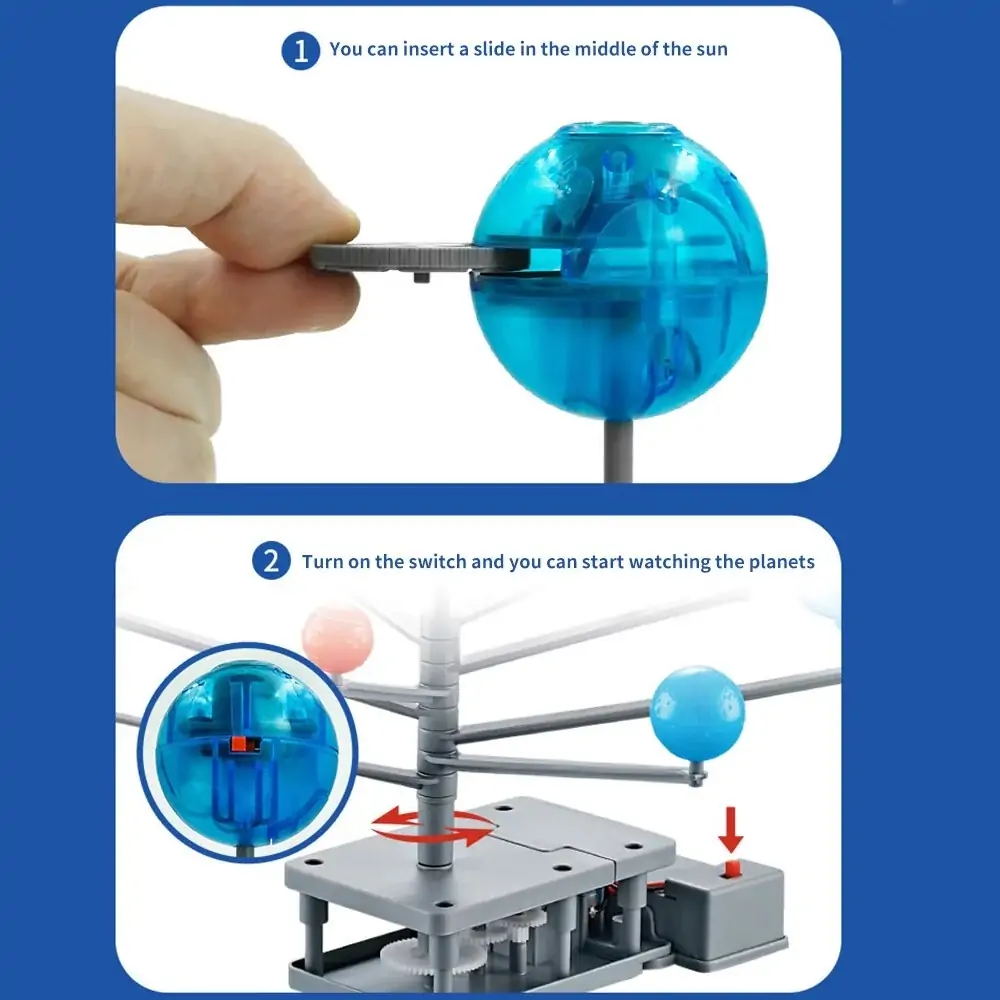 1 You can insert a slide in the middle of the sun

2 Turn on the switch and you can start watching the planets